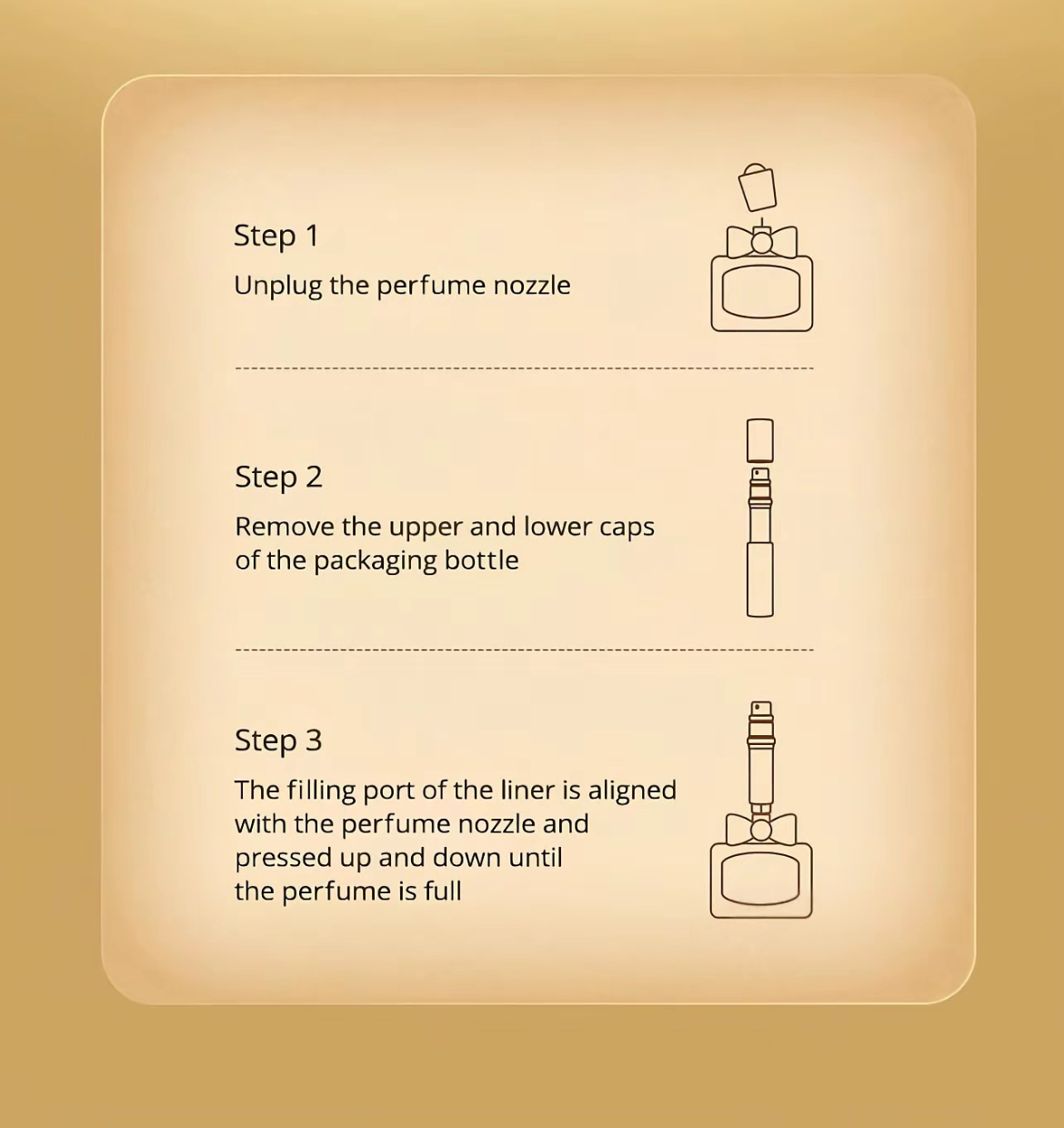 Step 1
Unplug the perfume nozzle

Step 2
Remove the upper and lower caps of the packaging bottle

Step 3
The filling port of the liner is aligned with the perfume nozzle and pressed up and down until the perfume is full