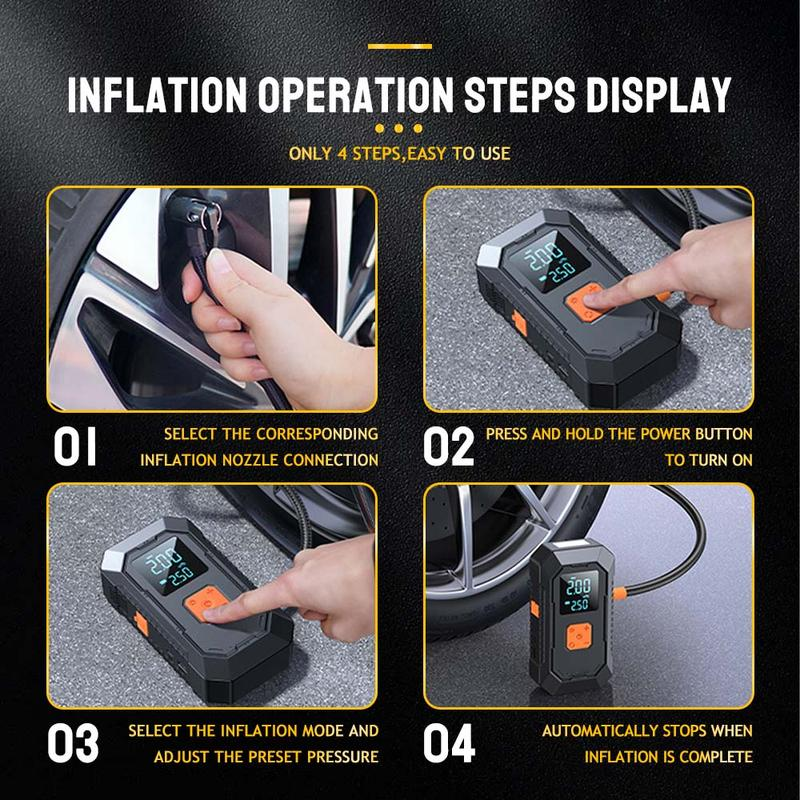 INFLATION OPERATION STEPS DISPLAY

ONLY 4 STEPS,EASY TO USE

2.00
2.50

01 SELECT THE CORRESPONDING INFLATION NOZZLE CONNECTION

02 PRESS AND HOLD THE POWER BUTTON TO TURN ON

2.00
2.50

2.00
2.50

03 SELECT THE INFLATION MODE AND ADJUST THE PRESET PRESSURE

04 AUTOMATICALLY STOPS WHEN INFLATION IS COMPLETE