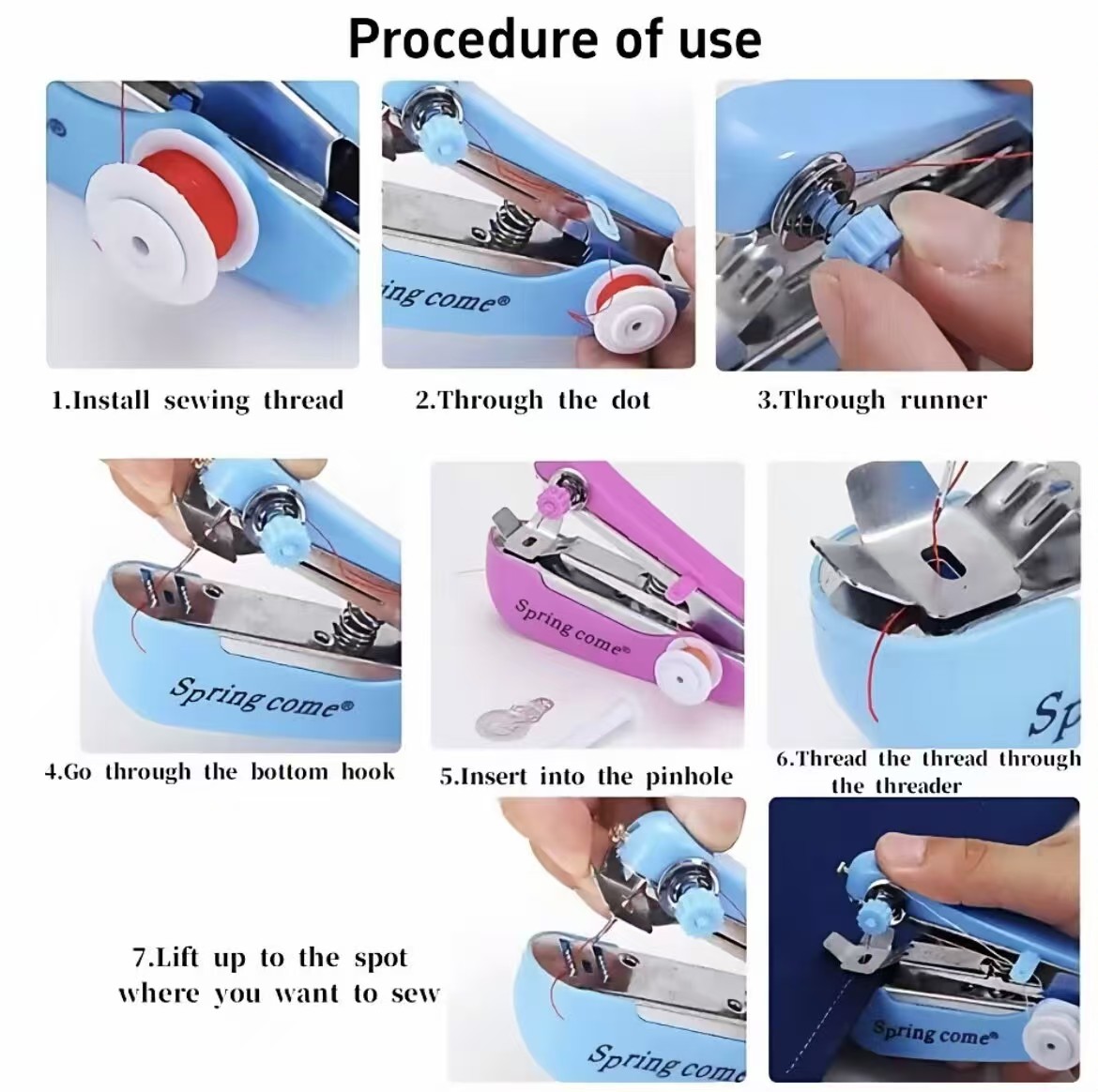 Procedure of use

ing come®

1.Install sewing thread

2.Through the dot

3.Through runner

Spring come®

Spring come®

Sp

4.Go through the bottom hook

5.Insert into the pinhole

6.Thread the thread through the threader

7.Lift up to the spot where you want to sew

Spring come

Spring come®