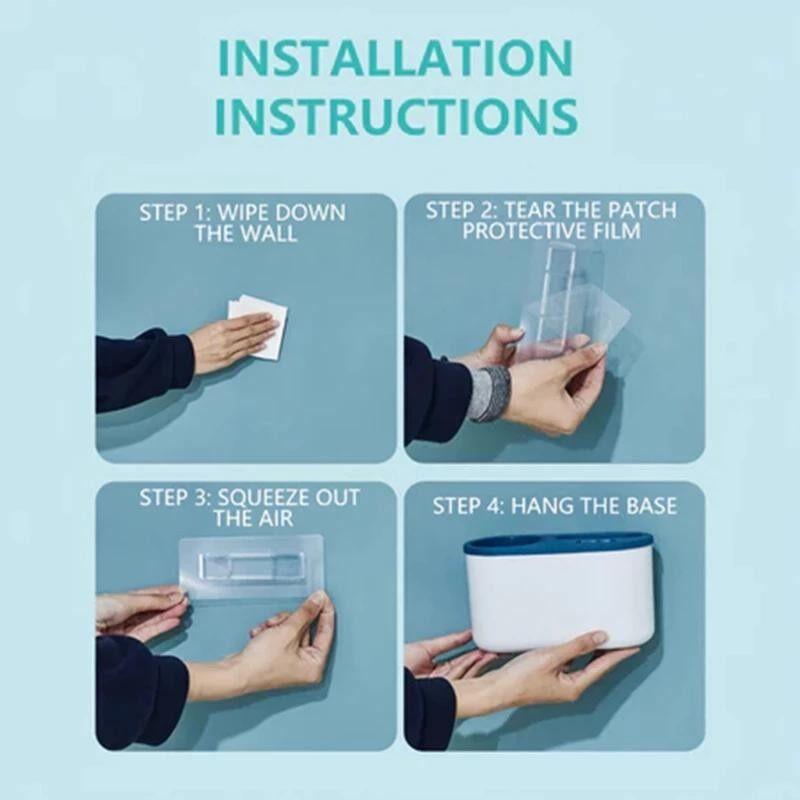 INSTALLATION INSTRUCTIONS

STEP 1: WIPE DOWN THE WALL

STEP 2: TEAR THE PATCH PROTECTIVE FILM

STEP 3: SQUEEZE OUT THE AIR

STEP 4: HANG THE BASE