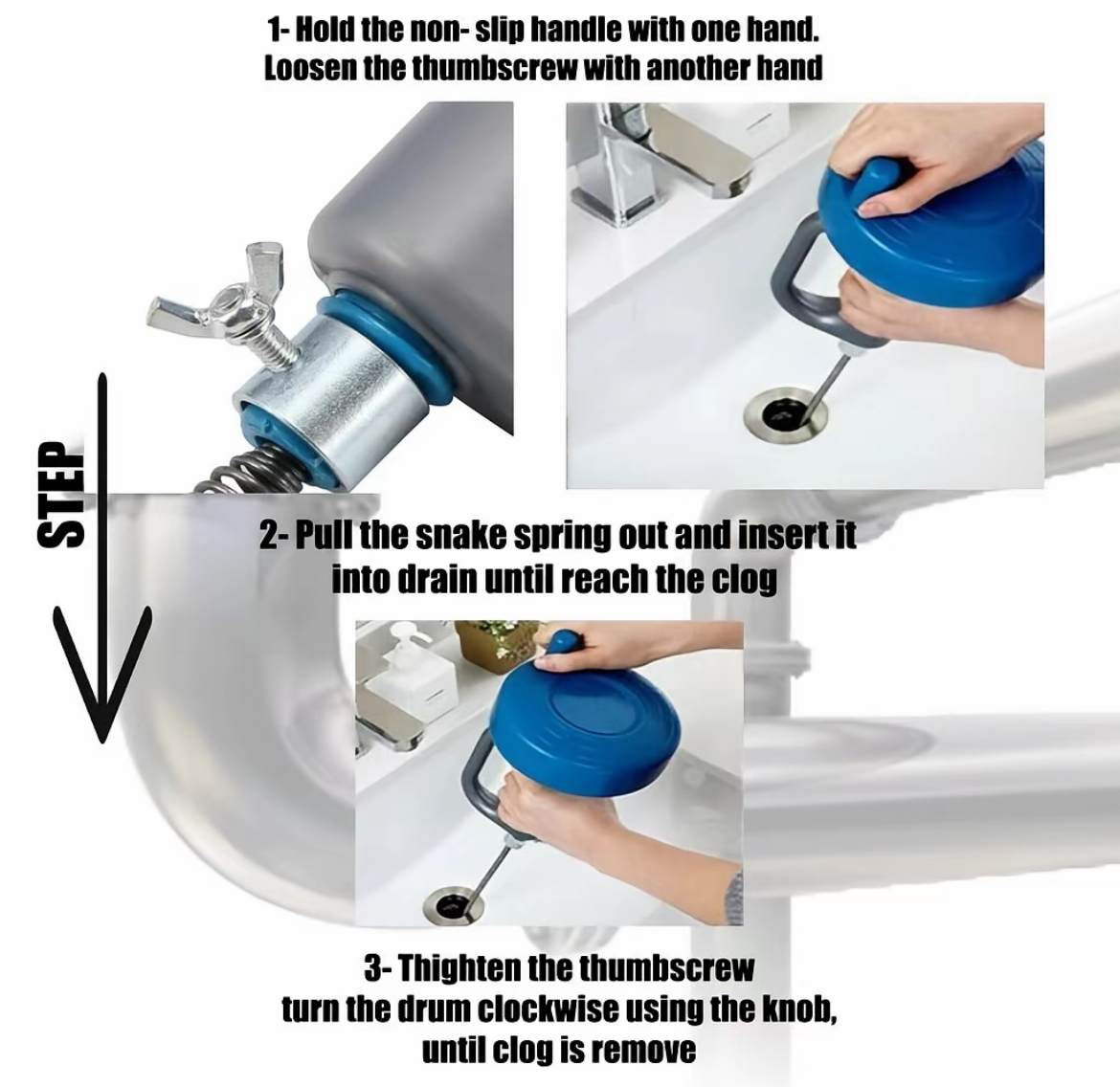 1- Hold the non- slip handle with one hand.
Loosen the thumbscrew with another hand

STEP

2- Pull the snake spring out and insert it
into drain until reach the clog

3- Thighten the thumbscrew
turn the drum clockwise using the knob,
until clog is remove